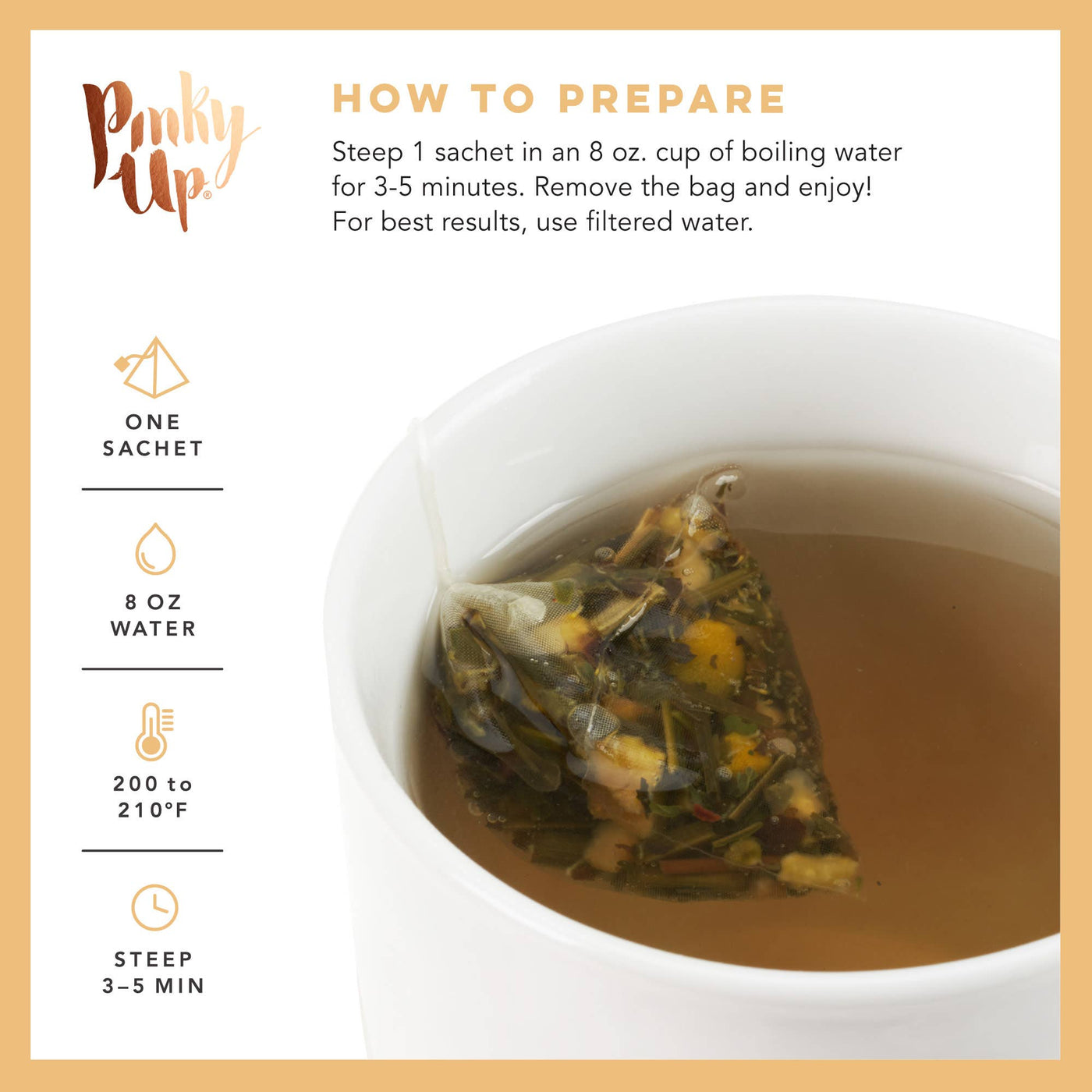 Pinky Up®

HOW TO PREPARE

Steep 1 sachet in an 8 oz. cup of boiling water for 3-5 minutes. Remove the bag and enjoy! For best results, use filtered water.

ONE SACHET

8 OZ WATER

200 to 210°F

STEEP 3–5 MIN